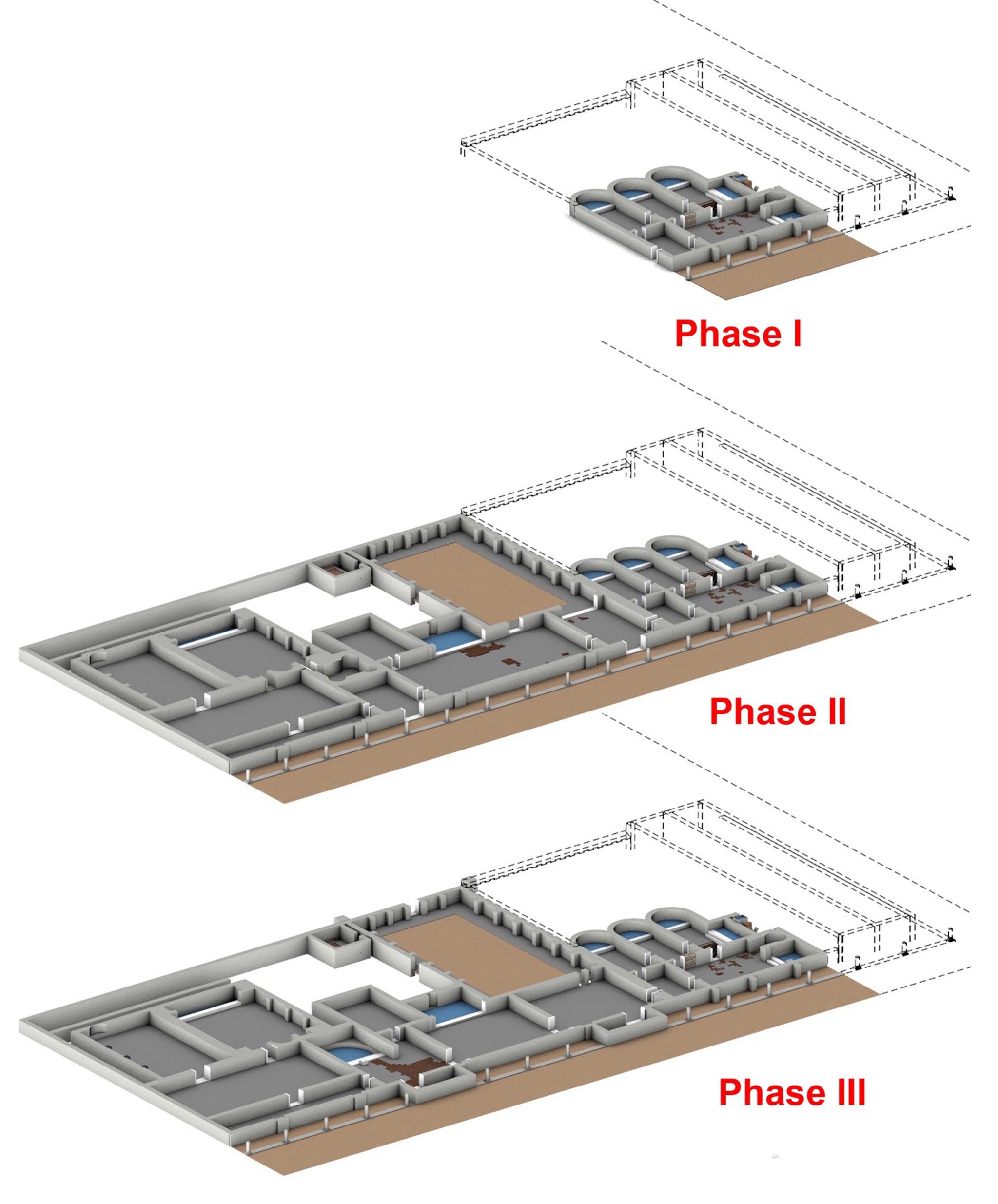 Phase I

Phase II

Phase III